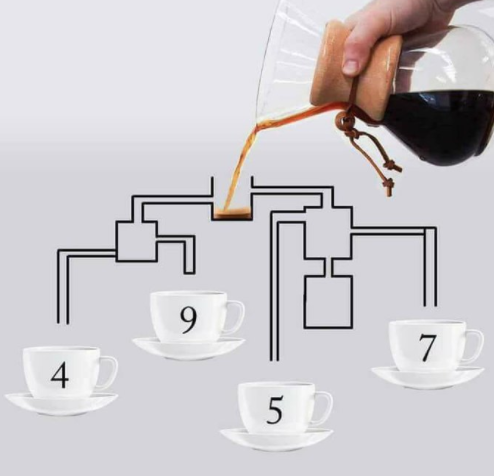 9

4

5

7